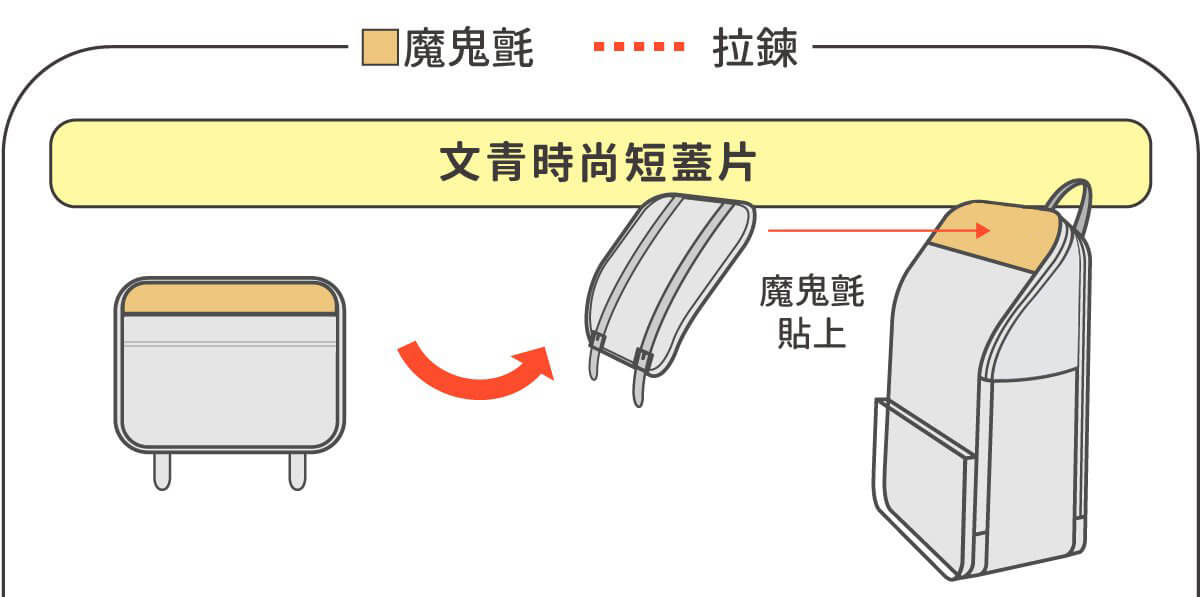 魔鬼氈 拉鍊

文青時尚短蓋片

魔鬼氈
貼上