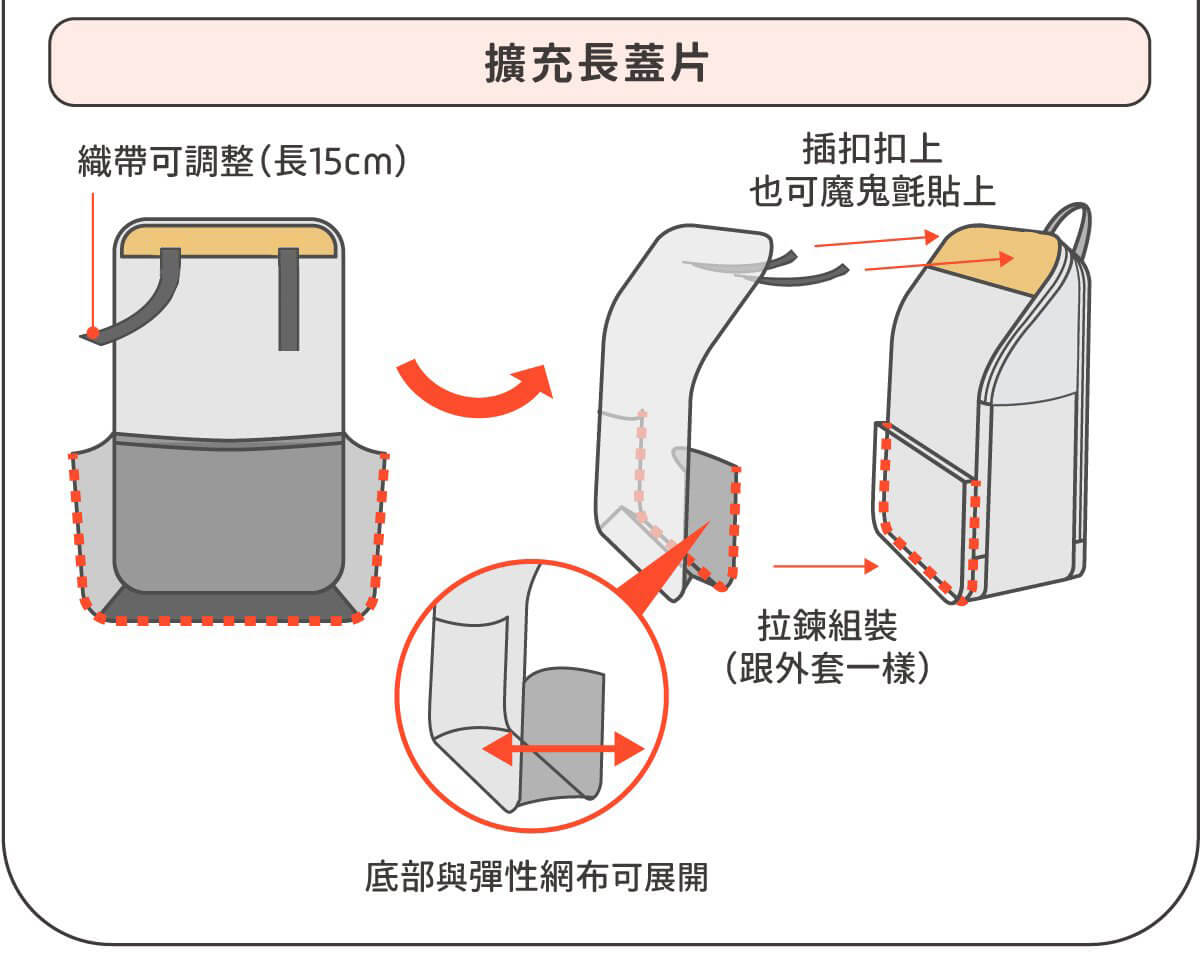 擴充長蓋片

織帶可調整(長15cm)

插扣扣上
也可魔鬼氈貼上

拉鍊組裝
(跟外套一樣)

底部與彈性網布可展開